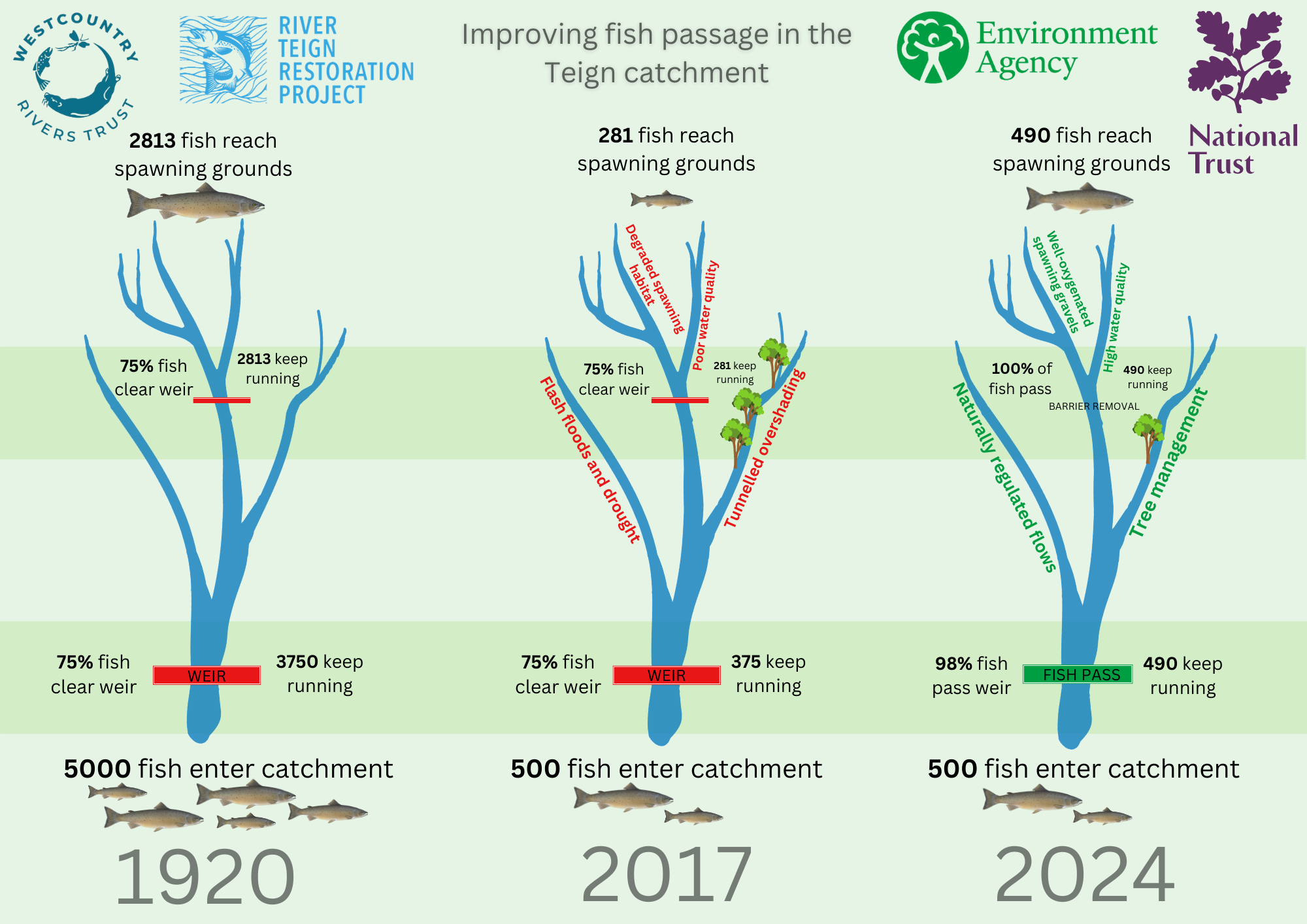 WESTCOUNTRY RIVERS TRUST

RIVER TEIGN RESTORATION PROJECT

Improving fish passage in the Teign catchment

Environment Agency

National Trust

2813 fish reach spawning grounds

75% fish clear weir

2813 keep running

75% fish clear weir

WEIR

3750 keep running

5000 fish enter catchment

1920

281 fish reach spawning grounds

Degraded spawning habitat

Poor water quality

75% fish clear weir

281 keep running

Flash floods and drought

Tunnelled overshading

75% fish clear weir

WEIR

375 keep running

500 fish enter catchment

2017

490 fish reach spawning grounds

Well-oxygenated spawning gravels

High water quality

100% of fish pass

490 keep running

BARRIER REMOVAL

Naturally regulated flows

Tree management

98% fish pass weir

FISH PASS

490 keep running

500 fish enter catchment

2024