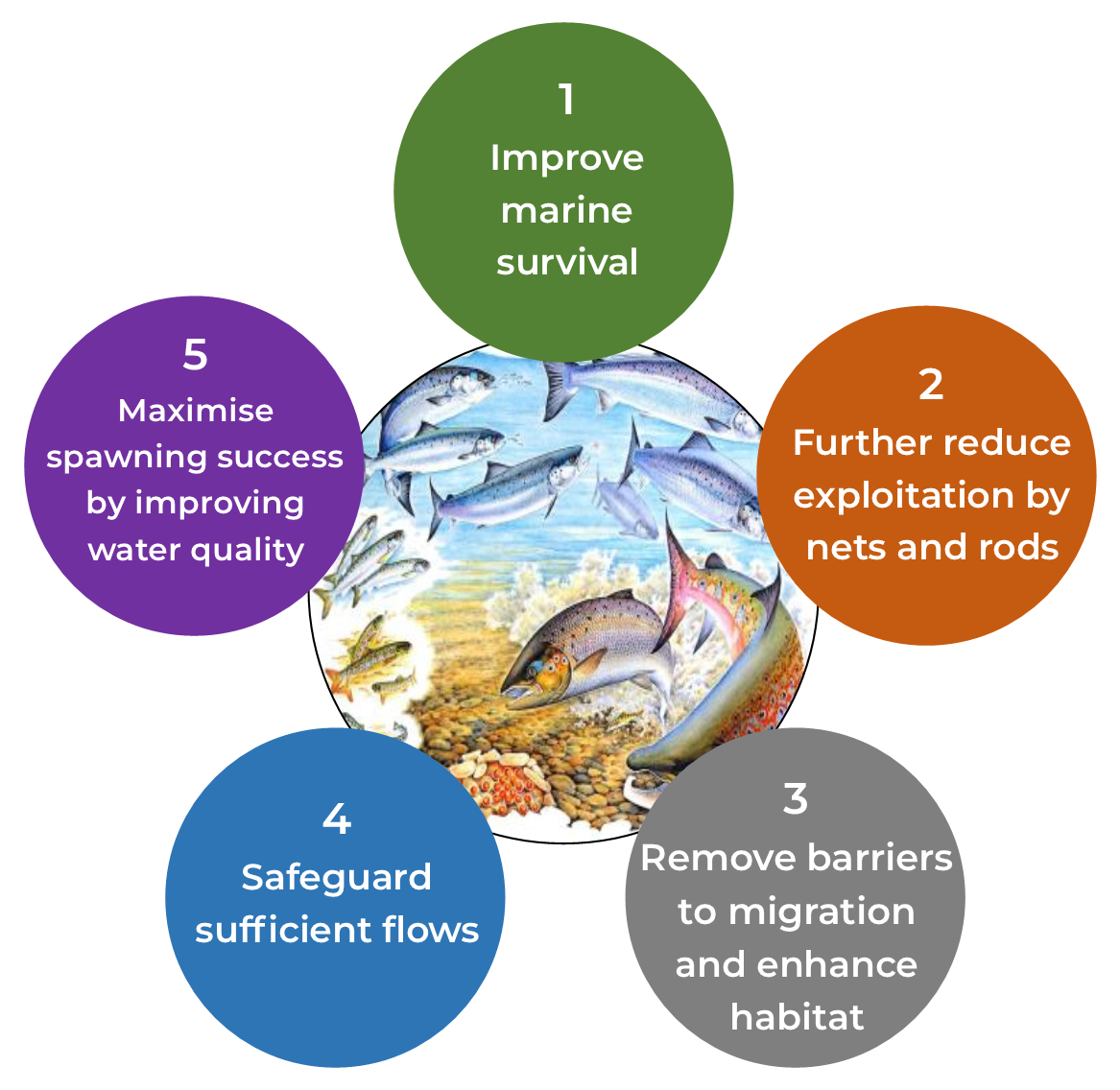 1
Improve marine survival

2
Further reduce exploitation by nets and rods

3
Remove barriers to migration and enhance habitat

4
Safeguard sufficient flows

5
Maximise spawning success by improving water quality